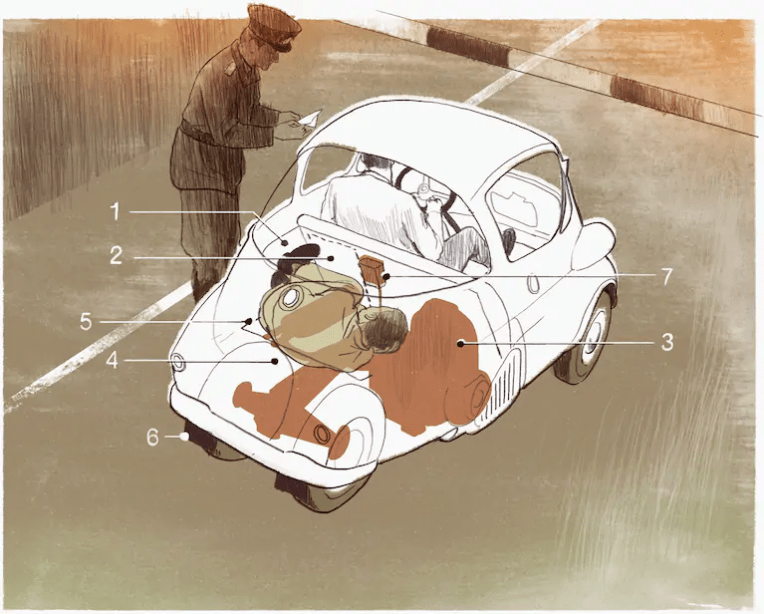 1
2
7
5
3
4
6